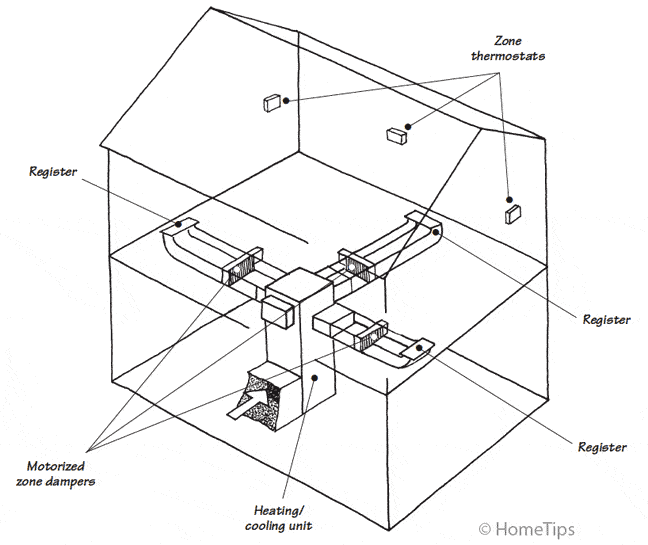 Zone thermostats

Register

Register

Register

Motorized zone dampers

Heating/ cooling unit

© HomeTips